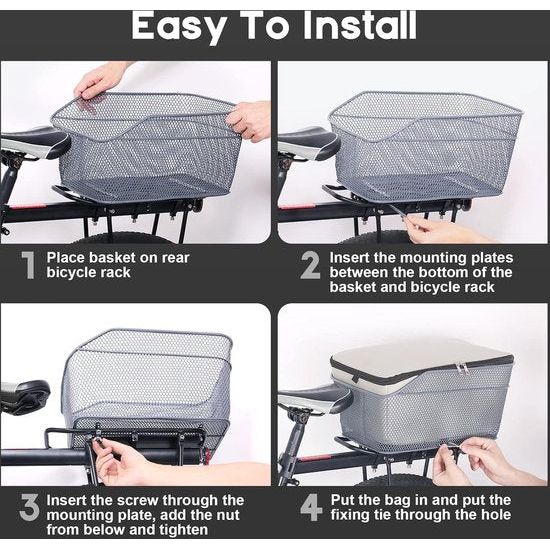 Easy To Install

1 Place basket on rear bicycle rack

2 Insert the mounting plates between the bottom of the basket and bicycle rack

3 Insert the screw through the mounting plate, add the nut from below and tighten

4 Put the bag in and put the fixing tie through the hole