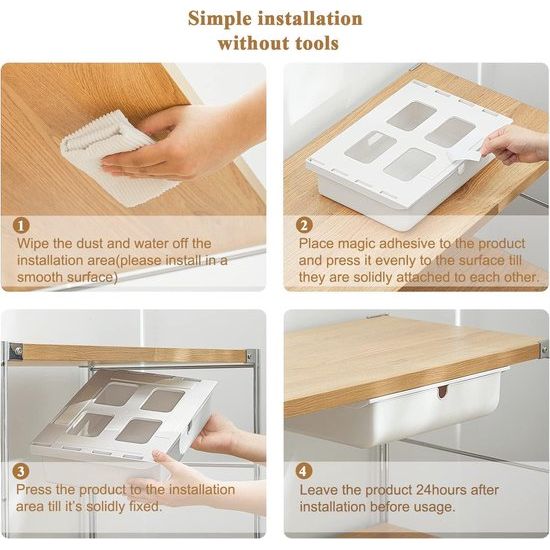 Simple installation without tools

1
Wipe the dust and water off the installation area(please install in a smooth surface)

2
Place magic adhesive to the product and press it evenly to the surface till they are solidly attached to each other.

3
Press the product to the installation area till it's solidly fixed.

4
Leave the product 24hours after installation before usage.