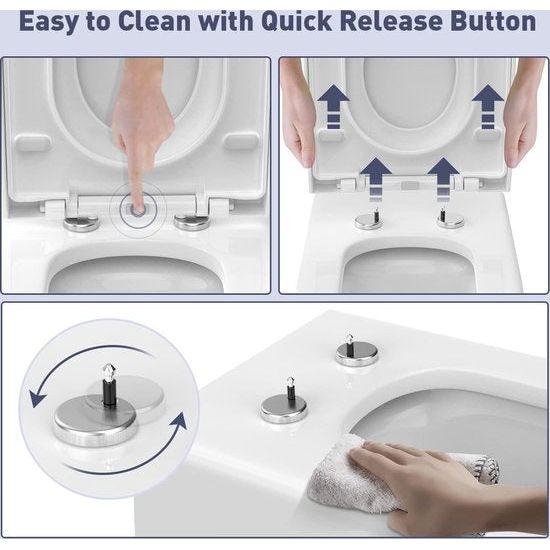 Easy to Clean with Quick Release Button