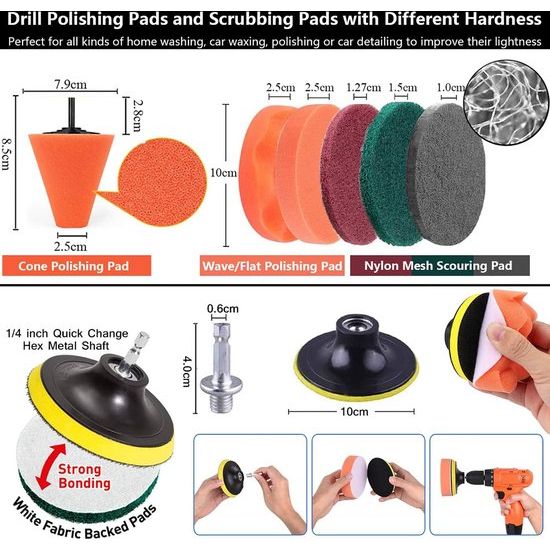 Drill Polishing Pads and Scrubbing Pads with Different Hardness
Perfect for all kinds of home washing, car waxing, polishing or car detailing to improve their lightness

7.9cm
2.8cm
8.5cm
2.5cm
Cone Polishing Pad

2.5cm 2.5cm 1.27cm 1.5cm 1.0cm
10cm
Wave/Flat Polishing Pad
Nylon Mesh Scouring Pad

1/4 inch Quick Change Hex Metal Shaft
Strong Bonding
White Fabric Backed Pads

0.6cm
4.0cm

10cm