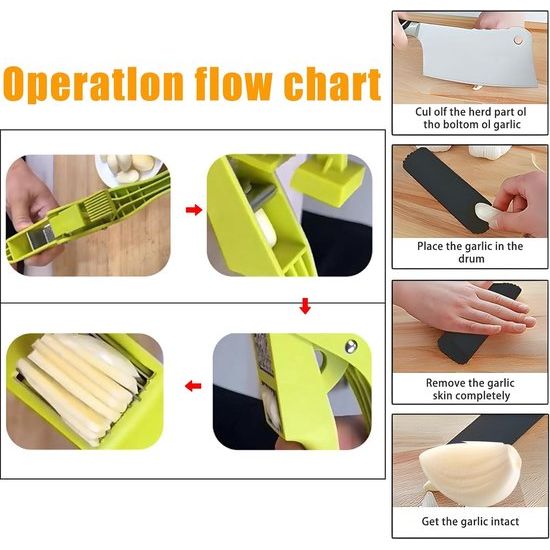 Operatlon flow chart

Cul olf the herd part ol tho boltom ol garlic

Place the garlic in the drum

Remove the garlic skin completely

Get the garlic intact