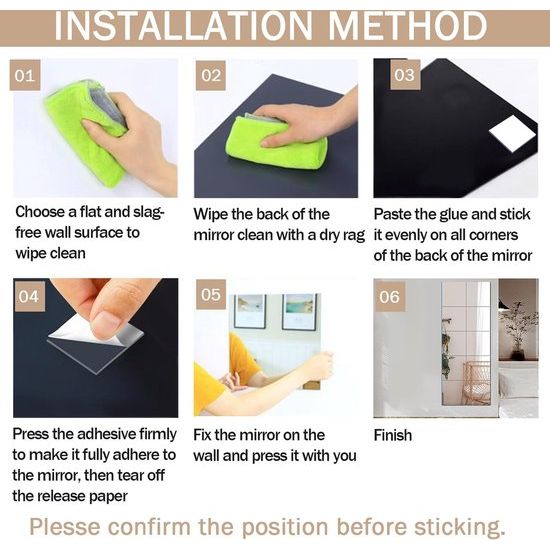 INSTALLATION METHOD

01

Choose a flat and slag-free wall surface to wipe clean

02

Wipe the back of the mirror clean with a dry rag

03

Paste the glue and stick it evenly on all corners of the back of the mirror

04

Press the adhesive firmly to make it fully adhere to the mirror, then tear off the release paper

05

Fix the mirror on the wall and press it with you

06

Finish

Plesse confirm the position before sticking.