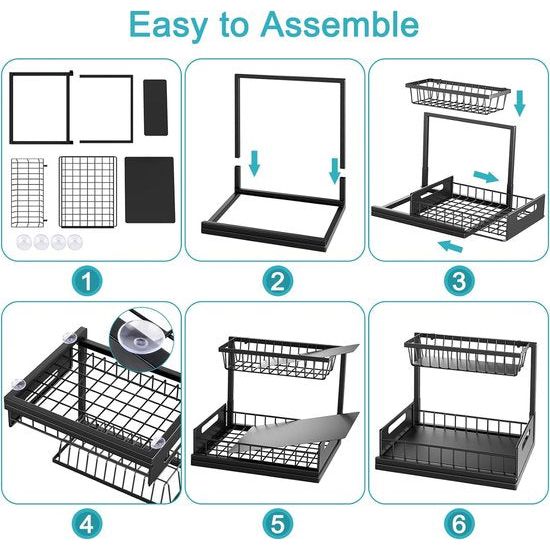 Easy to Assemble

1

2

3

4

5

6