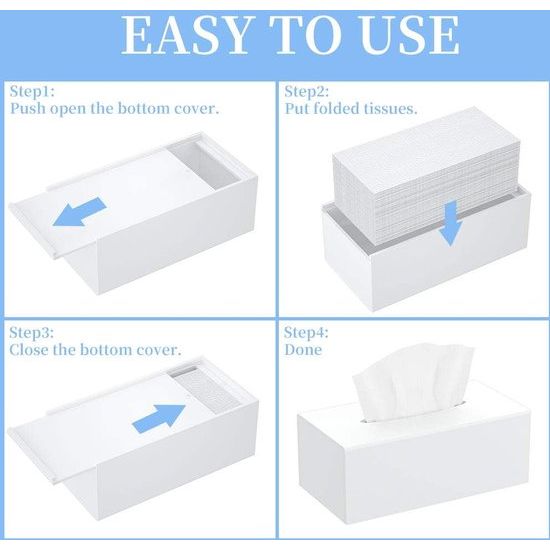 EASY TO USE

Step1:
Push open the bottom cover.

Step2:
Put folded tissues.

Step3:
Close the bottom cover.

Step4:
Done