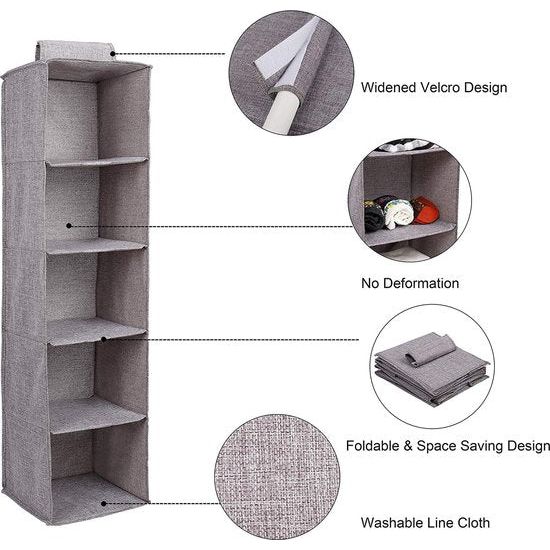 Widened Velcro Design

No Deformation

Foldable & Space Saving Design

Washable Line Cloth