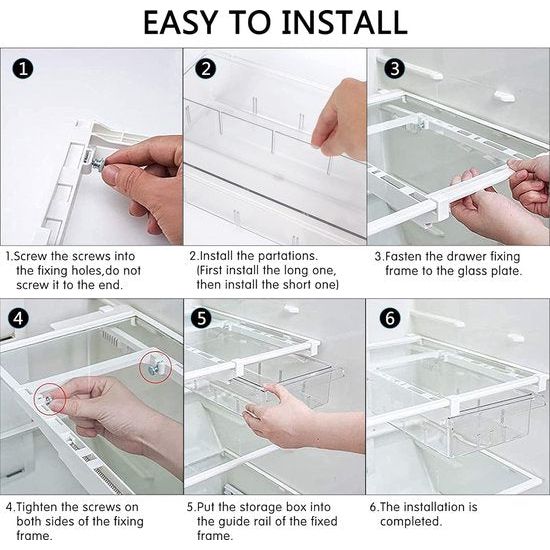 EASY TO INSTALL

1

2

3

1.Screw the screws into the fixing holes,do not screw it to the end.

2.Install the partations. (First install the long one, then install the short one)

3.Fasten the drawer fixing frame to the glass plate.

4

5

6

4.Tighten the screws on both sides of the fixing frame.

5.Put the storage box into the guide rail of the fixed frame.

6.The installation is completed.