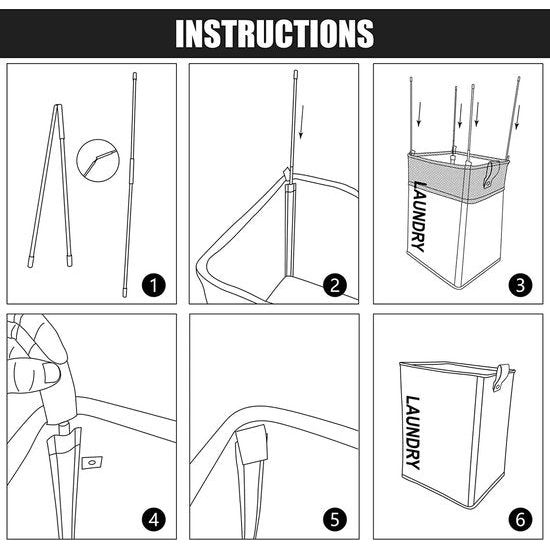 INSTRUCTIONS

1

2

LAUNDRY

3

4

5

LAUNDRY

6