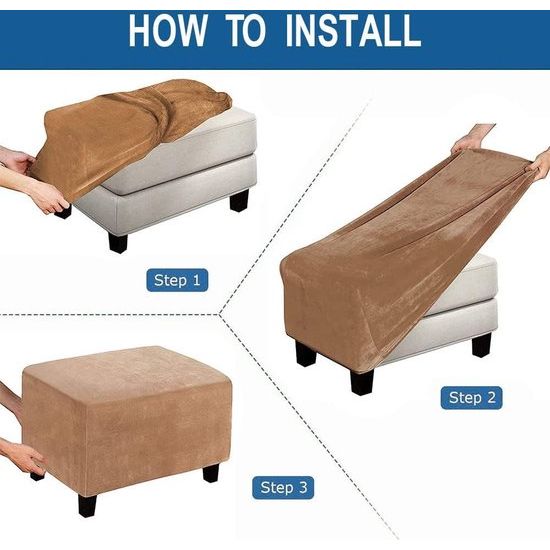 HOW TO INSTALL

Step 1

Step 2

Step 3