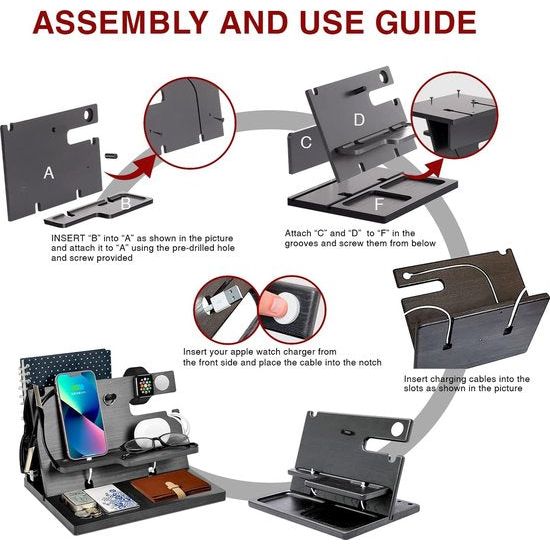 ASSEMBLY AND USE GUIDE

A

B

INSERT "B" into "A" as shown in the picture and attach it to "A" using the pre-drilled hole and screw provided

C

D

F

Attach "C" and "D" to "F" in the grooves and screw them from below

Insert your apple watch charger from the front side and place the cable into the notch

Insert charging cables into the slots as shown in the picture