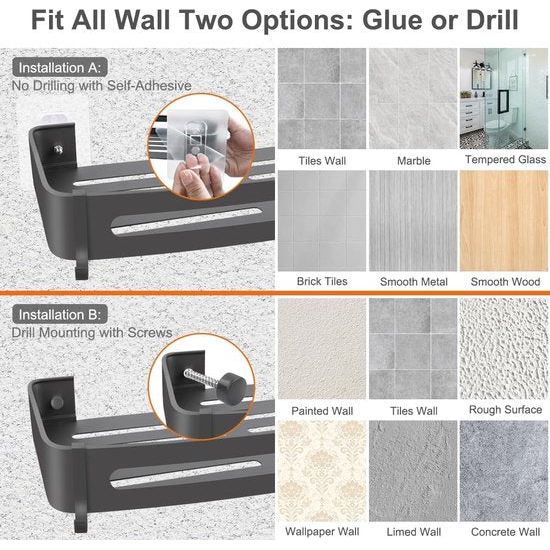 Fit All Wall Two Options: Glue or Drill

Installation A:
No Drilling with Self-Adhesive

Tiles Wall
Marble
Tempered Glass
Brick Tiles
Smooth Metal
Smooth Wood

Installation B:
Drill Mounting with Screws

Painted Wall
Tiles Wall
Rough Surface
Wallpaper Wall
Limed Wall
Concrete Wall