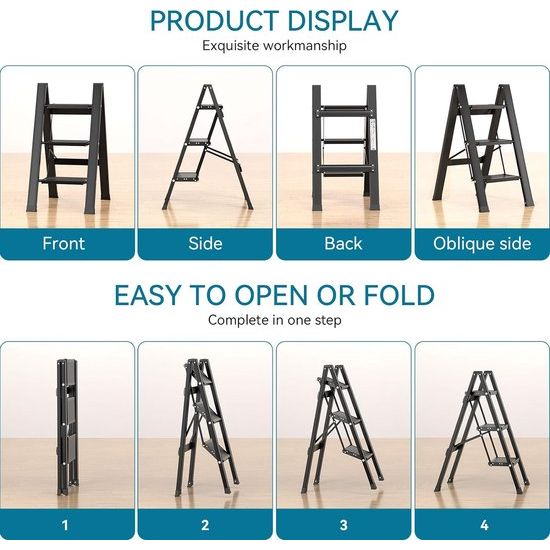 PRODUCT DISPLAY
Exquisite workmanship

Front

Side

Back

Oblique side

EASY TO OPEN OR FOLD
Complete in one step

1

2

3

4