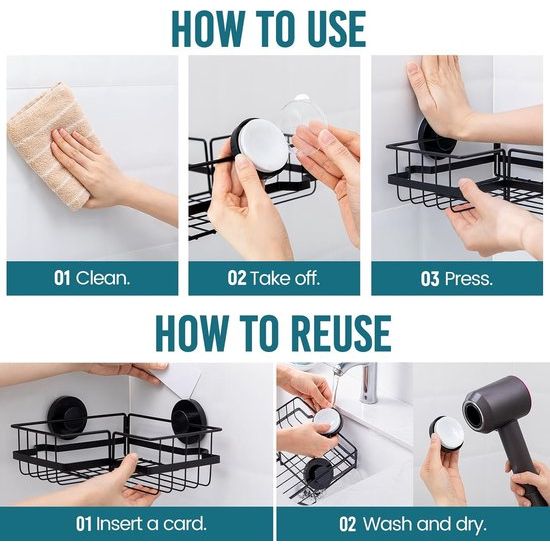 HOW TO USE

01 Clean.

02 Take off.

03 Press.

HOW TO REUSE

01 Insert a card.

02 Wash and dry.