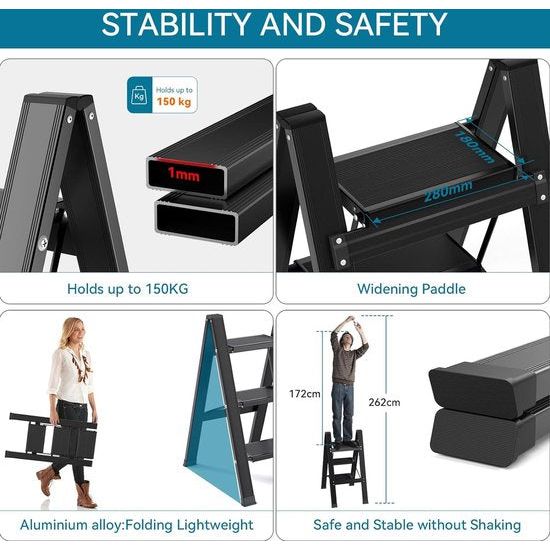 STABILITY AND SAFETY

Kg Holds up to 150 kg

1mm

Holds up to 150KG

180mm

280mm

Widening Paddle

Aluminium alloy:Folding Lightweight

172cm

262cm

Safe and Stable without Shaking