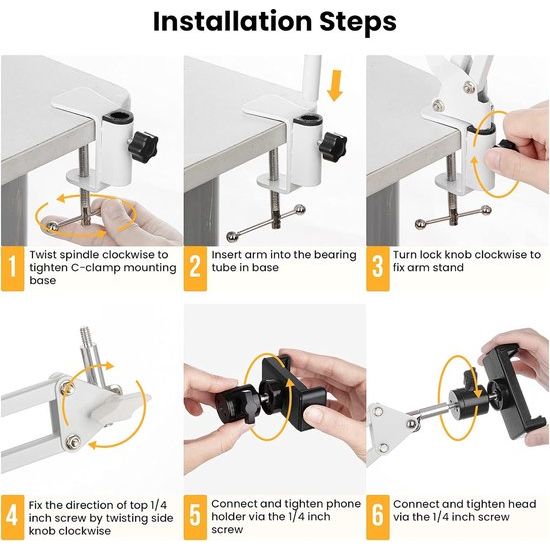 Installation Steps

1 Twist spindle clockwise to tighten C-clamp mounting base

2 Insert arm into the bearing tube in base

3 Turn lock knob clockwise to fix arm stand

4 Fix the direction of top 1/4 inch screw by twisting side knob clockwise

5 Connect and tighten phone holder via the 1/4 inch screw

6 Connect and tighten head via the 1/4 inch screw