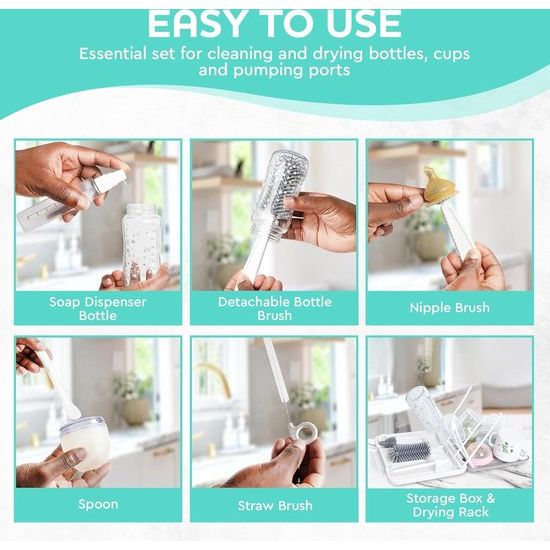 EASY TO USE

Essential set for cleaning and drying bottles, cups and pumping ports

Soap Dispenser Bottle

Detachable Bottle Brush

Nipple Brush

Spoon

Straw Brush

Storage Box & Drying Rack