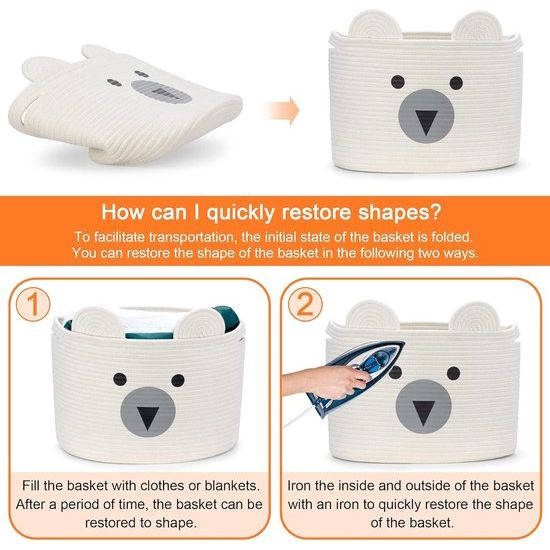 How can I quickly restore shapes?

To facilitate transportation, the initial state of the basket is folded. You can restore the shape of the basket in the following two ways.

1

Fill the basket with clothes or blankets. After a period of time, the basket can be restored to shape.

2

Iron the inside and outside of the basket with an iron to quickly restore the shape of the basket.