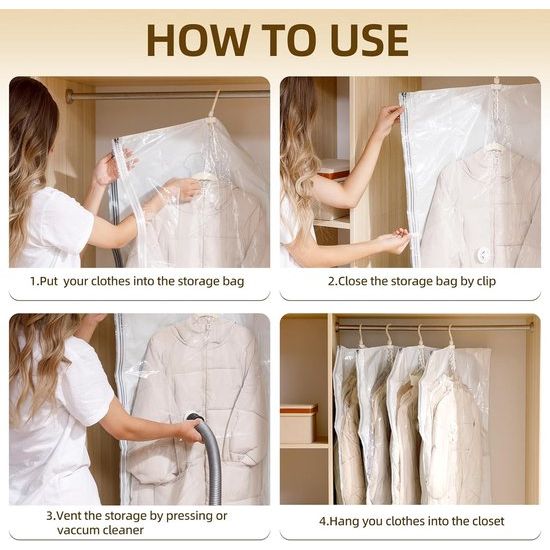 HOW TO USE

1.Put your clothes into the storage bag

2.Close the storage bag by clip

3.Vent the storage by pressing or vaccum cleaner

4.Hang you clothes into the closet