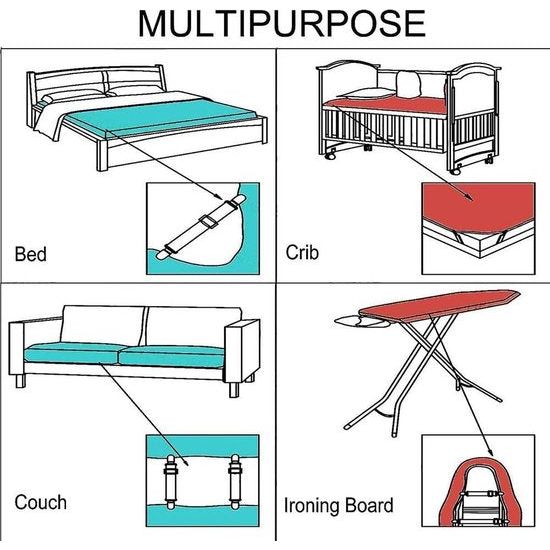 MULTIPURPOSE

Bed

Crib

Couch

Ironing Board