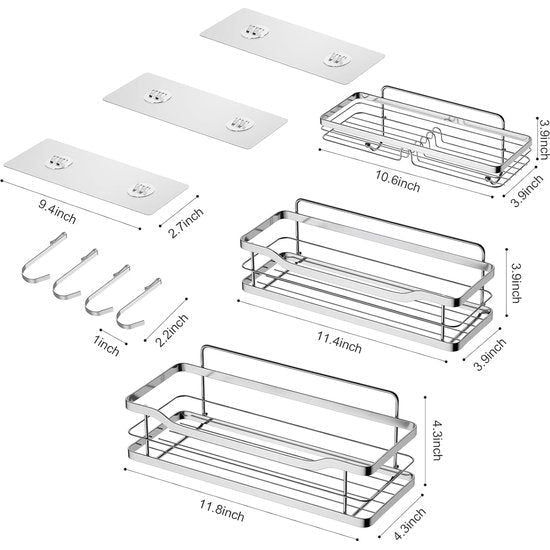 3.9inch
10.6inch
3.9inch
9.4inch
2.7inch
3.9inch
11.4inch
3.9inch
1inch
2.2inch
4.3inch
11.8inch
4.3inch