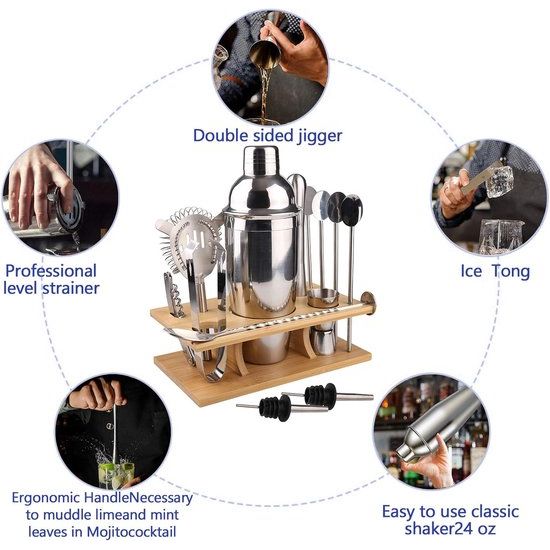 Double sided jigger

Professional level strainer

Ice Tong

Ergonomic HandleNecessary to muddle limeand mint leaves in Mojitococktail

Easy to use classic shaker24 oz