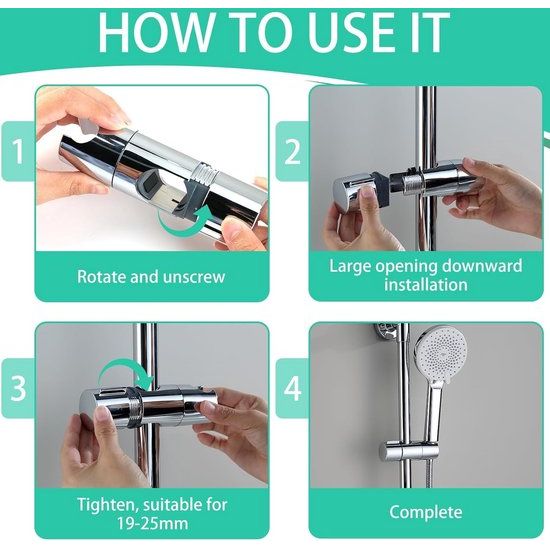 HOW TO USE IT

1

Rotate and unscrew

2

Large opening downward installation

3

Tighten, suitable for 19-25mm

4

Complete