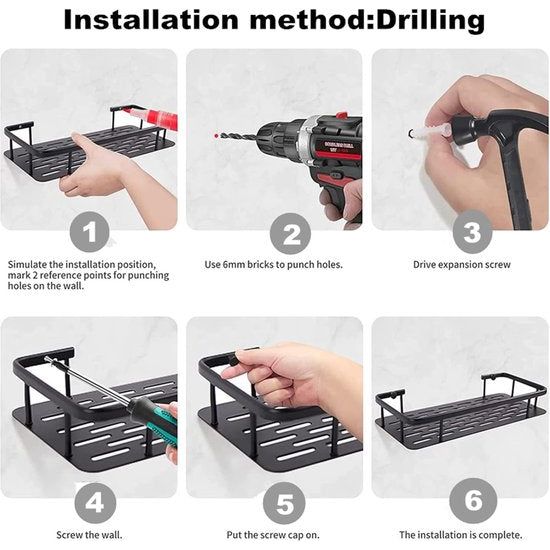 Installation method:Drilling

1

Simulate the installation position, mark 2 reference points for punching holes on the wall.

2

Use 6mm bricks to punch holes.

3

Drive expansion screw

4

Screw the wall.

5

Put the screw cap on.

6

The installation is complete.