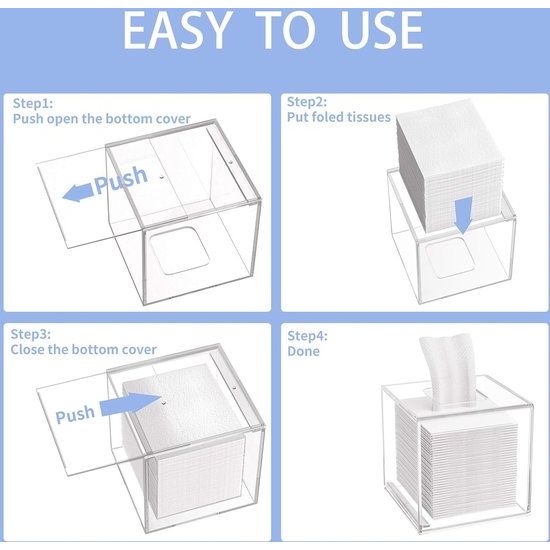 EASY TO USE

Step1:
Push open the bottom cover

Push

Step2:
Put foled tissues

Step3:
Close the bottom cover

Push

Step4:
Done