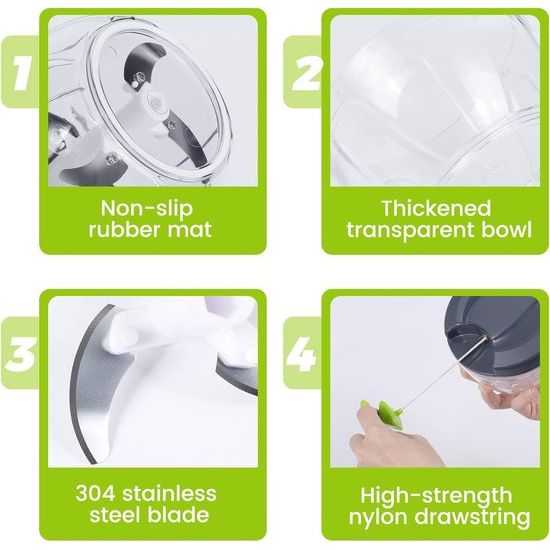 1

Non-slip rubber mat

2

Thickened transparent bowl

3

304 stainless steel blade

4

High-strength nylon drawstring