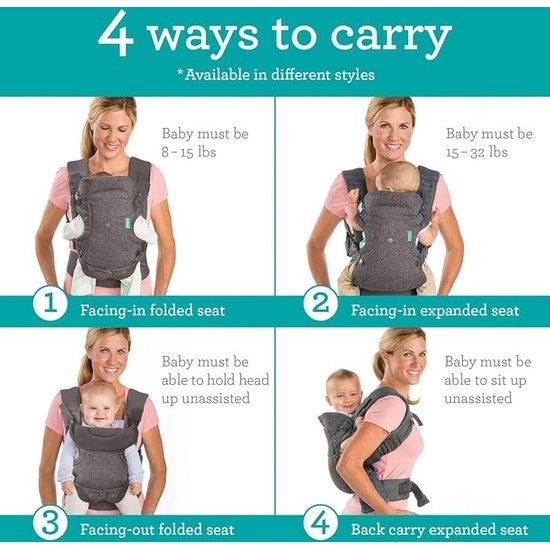 4 ways to carry

*Available in different styles

Baby must be 8 – 15 lbs

1 Facing-in folded seat

Baby must be 15 – 32 lbs

2 Facing-in expanded seat

Baby must be able to hold head up unassisted

3 Facing-out folded seat

Baby must be able to sit up unassisted

4 Back carry expanded seat