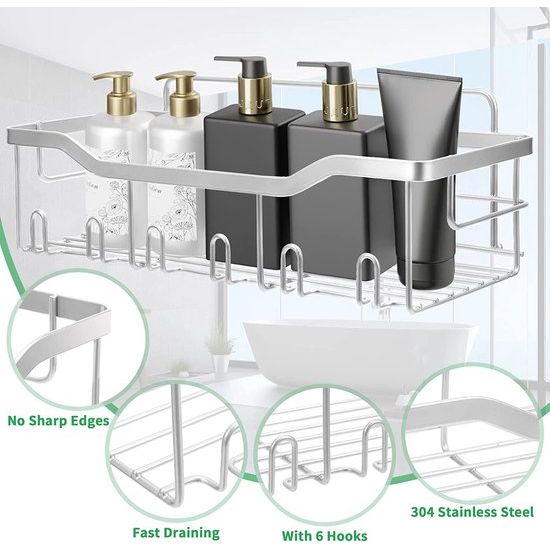 No Sharp Edges

Fast Draining

With 6 Hooks

304 Stainless Steel