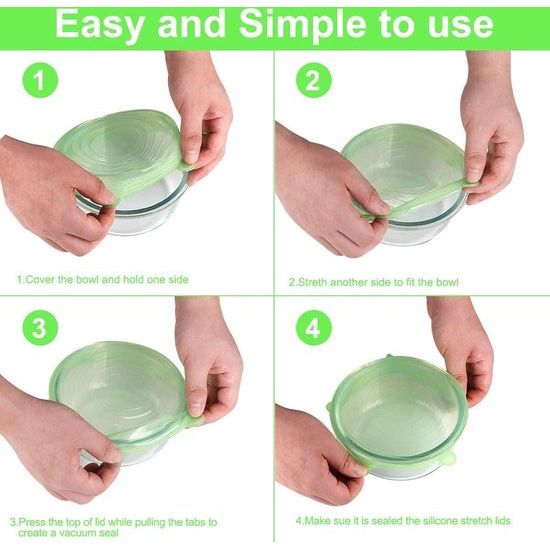 Easy and Simple to use

1

1.Cover the bowl and hold one side

2

2.Streth another side to fit the bowl

3

3.Press the top of lid while pulling the tabs to create a vacuum seal

4

4.Make sue it is sealed the silicone stretch lids