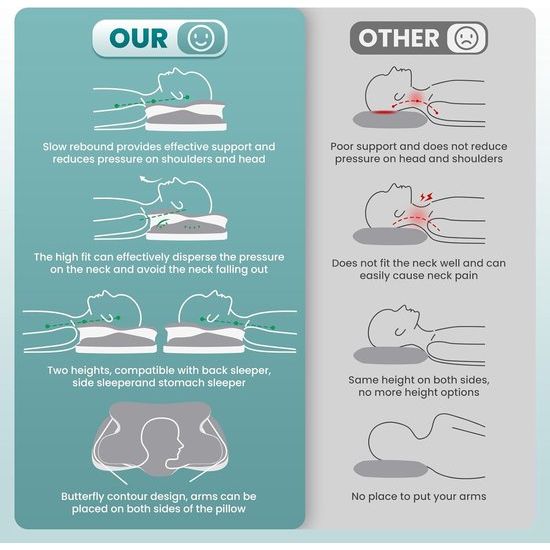 OUR

Slow rebound provides effective support and reduces pressure on shoulders and head

The high fit can effectively disperse the pressure on the neck and avoid the neck falling out

Two heights, compatible with back sleeper, side sleeperand stomach sleeper

Butterfly contour design, arms can be placed on both sides of the pillow

OTHER

Poor support and does not reduce pressure on head and shoulders

Does not fit the neck well and can easily cause neck pain

Same height on both sides, no more height options

No place to put your arms