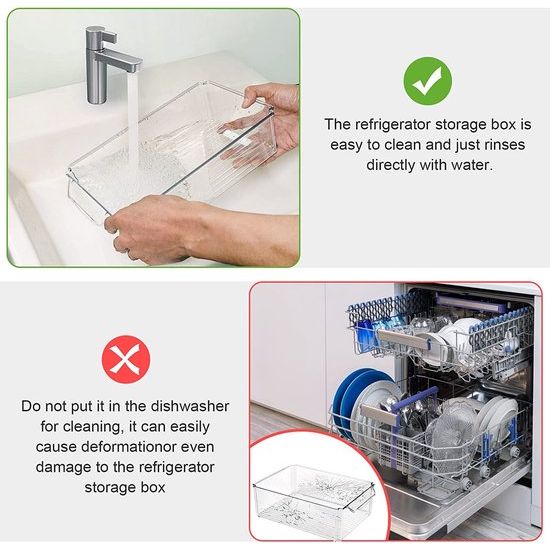 The refrigerator storage box is easy to clean and just rinses directly with water.

Do not put it in the dishwasher for cleaning, it can easily cause deformationor even damage to the refrigerator storage box