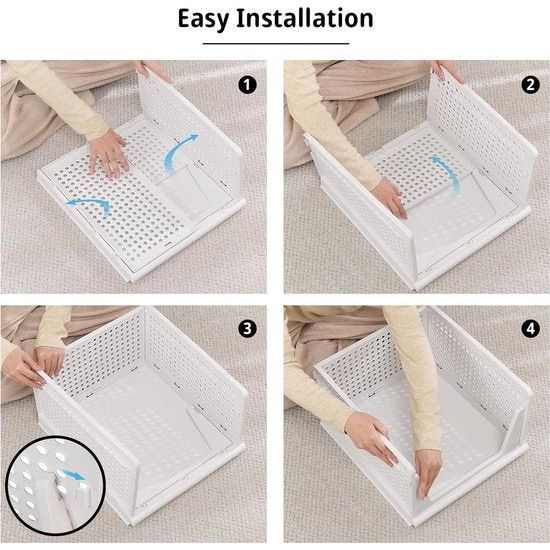 Easy Installation

1

2

3

4