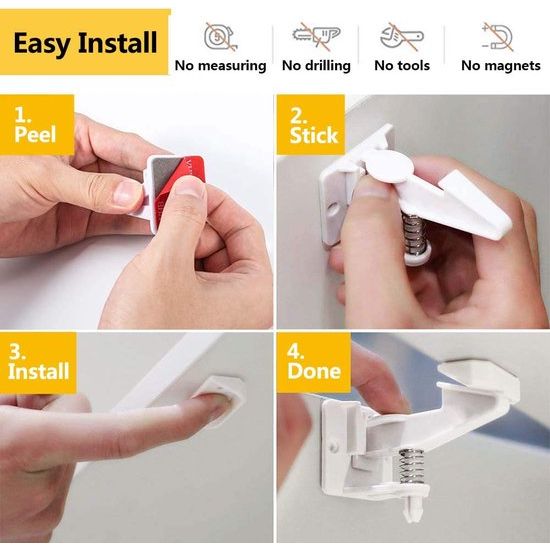 Easy Install

No measuring

No drilling

No tools

No magnets

1. Peel

2. Stick

3. Install

4. Done