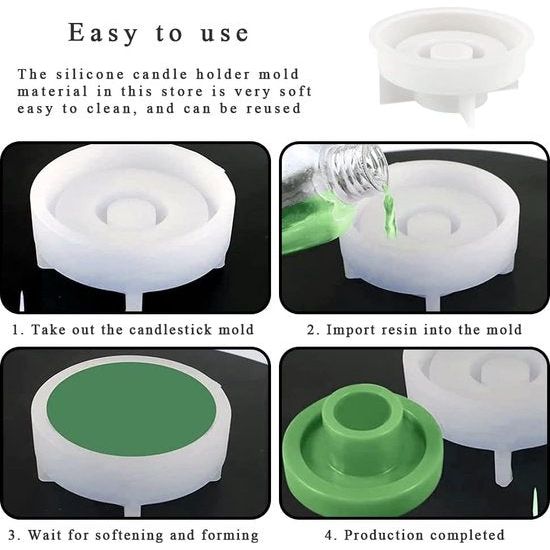 Easy to use

The silicone candle holder mold material in this store is very soft easy to clean, and can be reused

1. Take out the candlestick mold

2. Import resin into the mold

3. Wait for softening and forming

4. Production completed