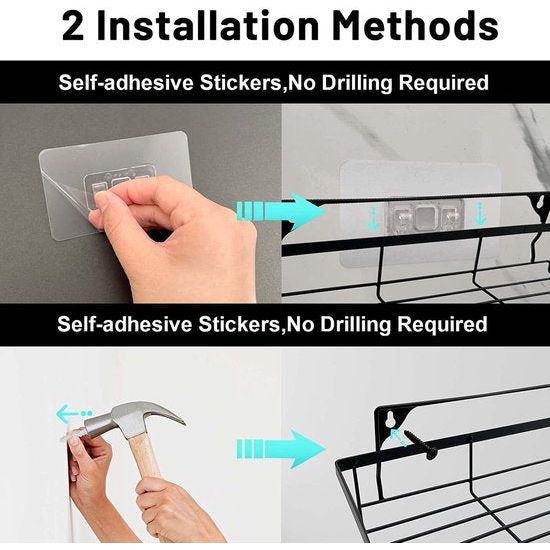 2 Installation Methods

Self-adhesive Stickers,No Drilling Required

Self-adhesive Stickers,No Drilling Required