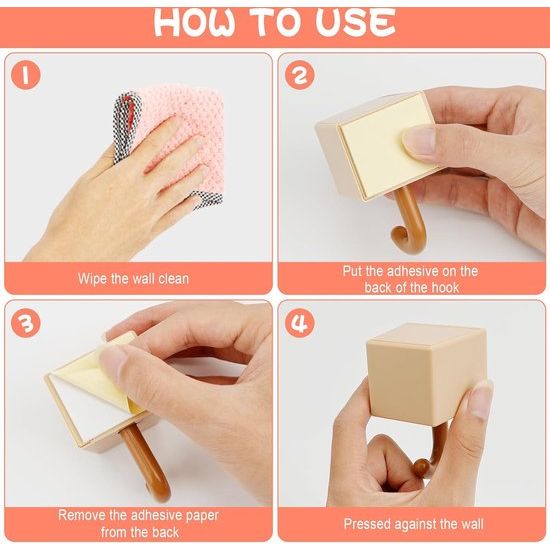 HOW TO USE

1

Wipe the wall clean

2

Put the adhesive on the back of the hook

3

Remove the adhesive paper from the back

4

Pressed against the wall