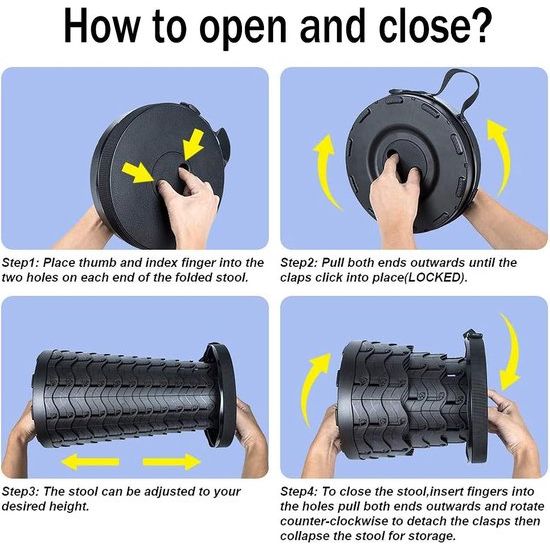 How to open and close?

Step1: Place thumb and index finger into the two holes on each end of the folded stool.

Step2: Pull both ends outwards until the claps click into place(LOCKED).

Step3: The stool can be adjusted to your desired height.

Step4: To close the stool,insert fingers into the holes pull both ends outwards and rotate counter-clockwise to detach the clasps then collapse the stool for storage.