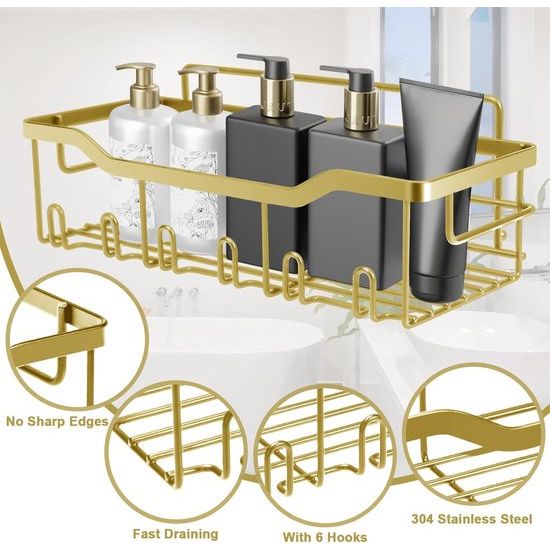 No Sharp Edges

Fast Draining

With 6 Hooks

304 Stainless Steel