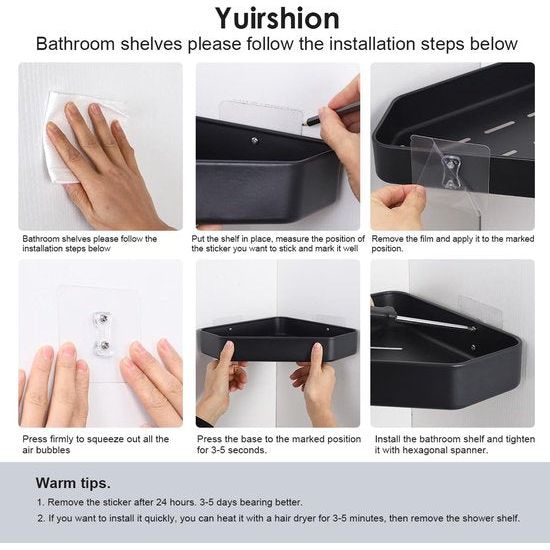 Yuirshion

Bathroom shelves please follow the installation steps below

Bathroom shelves please follow the installation steps below

Put the shelf in place, measure the position of the sticker you want to stick and mark it well

Remove the film and apply it to the marked position.

Press firmly to squeeze out all the air bubbles

Press the base to the marked position for 3-5 seconds.

Install the bathroom shelf and tighten it with hexagonal spanner.

Warm tips.

1. Remove the sticker after 24 hours. 3-5 days bearing better.

2. If you want to install it quickly, you can heat it with a hair dryer for 3-5 minutes, then remove the shower shelf.