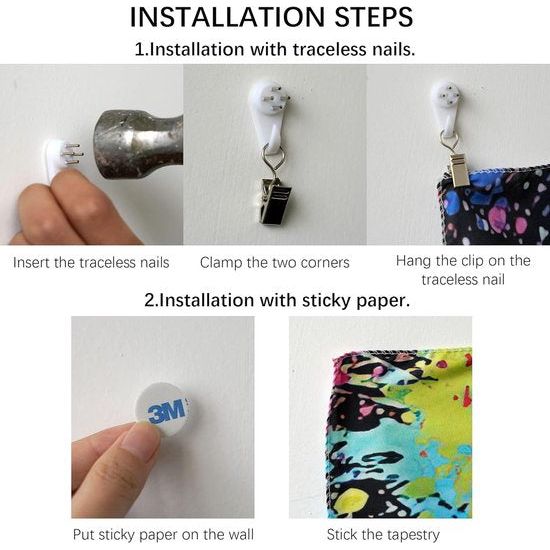 INSTALLATION STEPS

1.Installation with traceless nails.

Insert the traceless nails

Clamp the two corners

Hang the clip on the traceless nail

2.Installation with sticky paper.

3M

Put sticky paper on the wall

Stick the tapestry