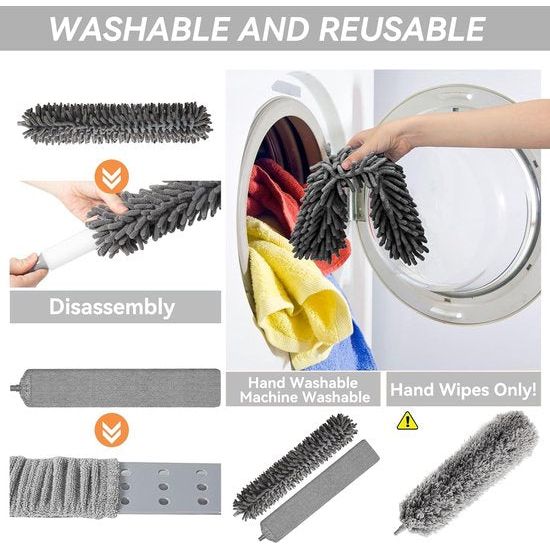 WASHABLE AND REUSABLE

Disassembly

Hand Washable
Machine Washable

Hand Wipes Only!