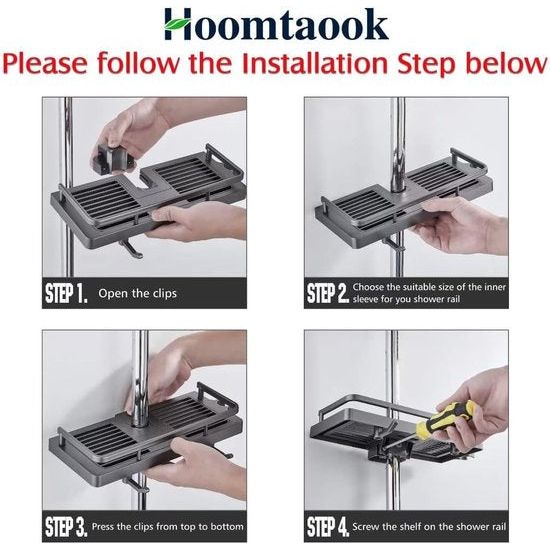 Hoomtaook

Please follow the Installation Step below

STEP 1. Open the clips

STEP 2. Choose the suitable size of the inner sleeve for you shower rail

STEP 3. Press the clips from top to bottom

STEP 4. Screw the shelf on the shower rail