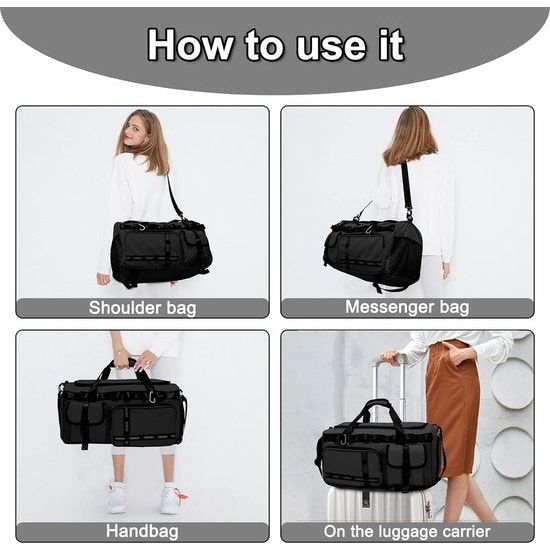 How to use it

Shoulder bag

Messenger bag

Handbag

On the luggage carrier