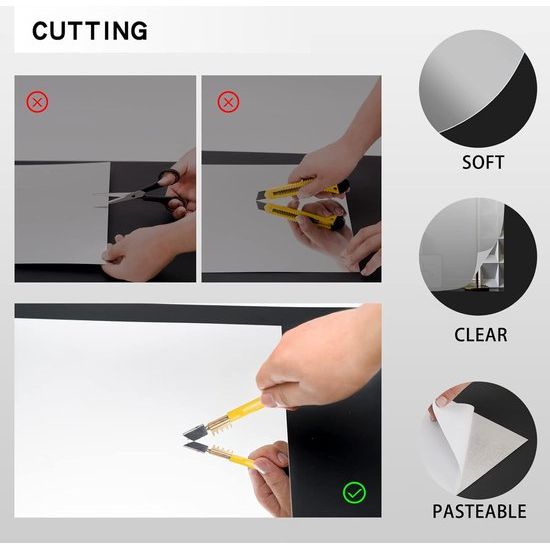 CUTTING

SOFT

CLEAR

PASTEABLE