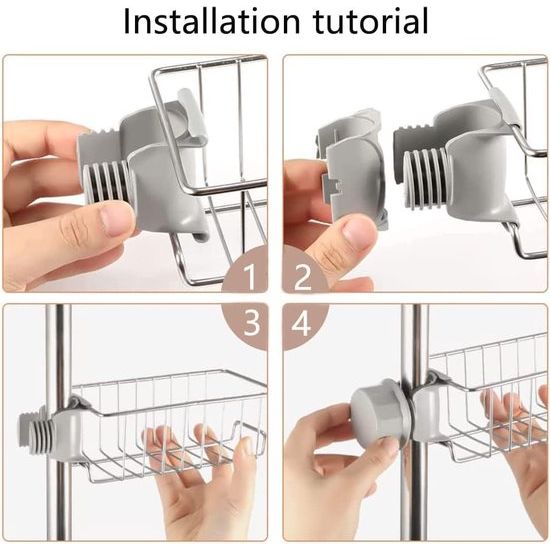 Installation tutorial

1

2

3

4