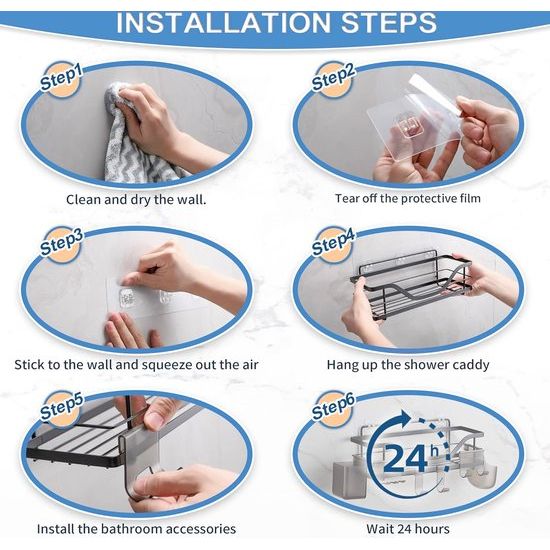 INSTALLATION STEPS

Step1
Clean and dry the wall.

Step2
Tear off the protective film

Step3
Stick to the wall and squeeze out the air

Step4
Hang up the shower caddy

Step5
Install the bathroom accessories

Step6
24h
Wait 24 hours