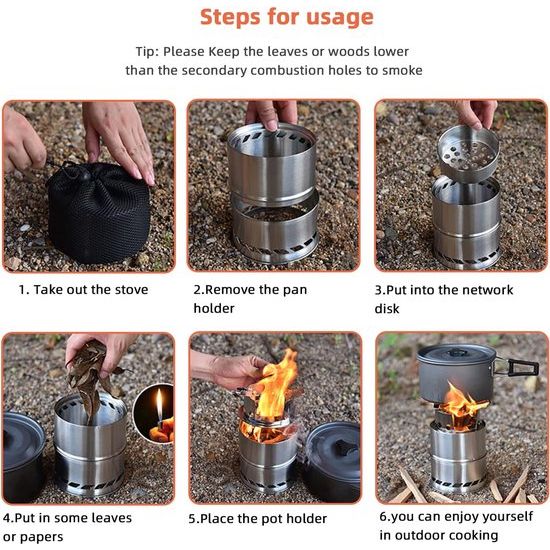 Steps for usage

Tip: Please Keep the leaves or woods lower than the secondary combustion holes to smoke

1. Take out the stove

2.Remove the pan holder

3.Put into the network disk

4.Put in some leaves or papers

5.Place the pot holder

6.you can enjoy yourself in outdoor cooking