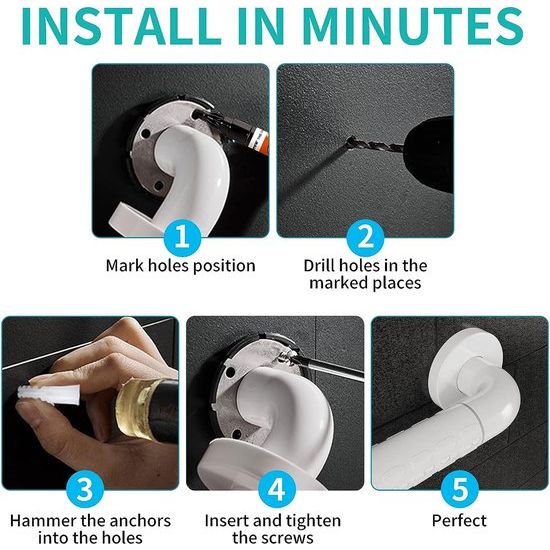 INSTALL IN MINUTES

1
Mark holes position

2
Drill holes in the marked places

3
Hammer the anchors into the holes

4
Insert and tighten the screws

5
Perfect